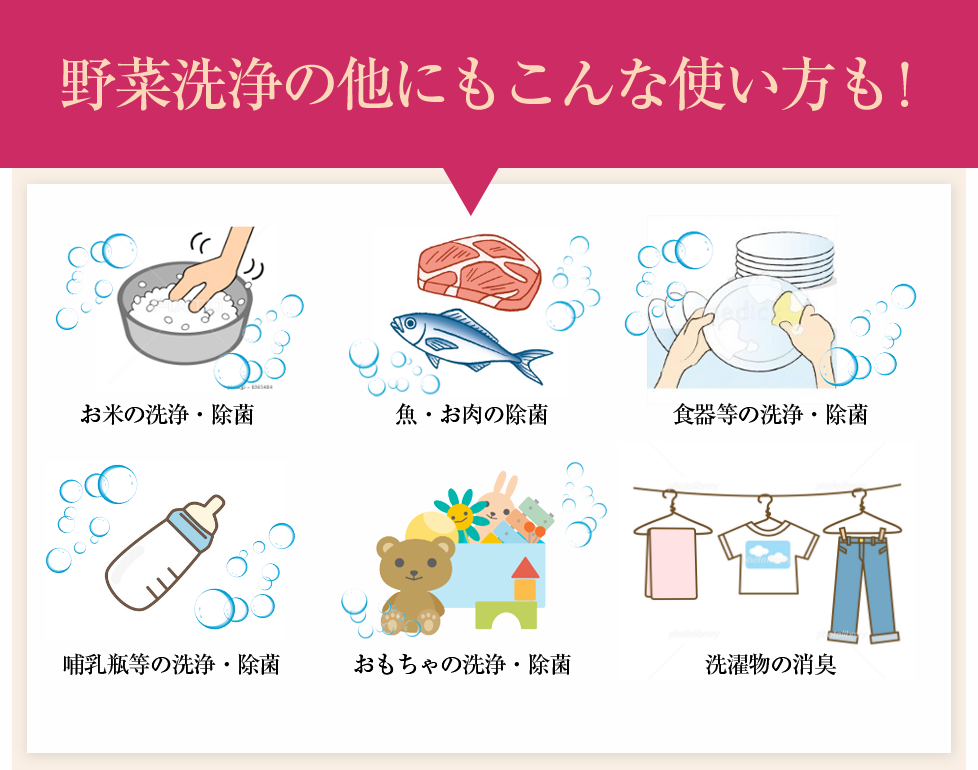 野菜洗浄の他にもこんな使い方も！

お米の洗浄・除菌

魚・お肉の除菌

食器等の洗浄・除菌

哺乳瓶等の洗浄・除菌

おもちゃの洗浄・除菌

洗濯物の消臭